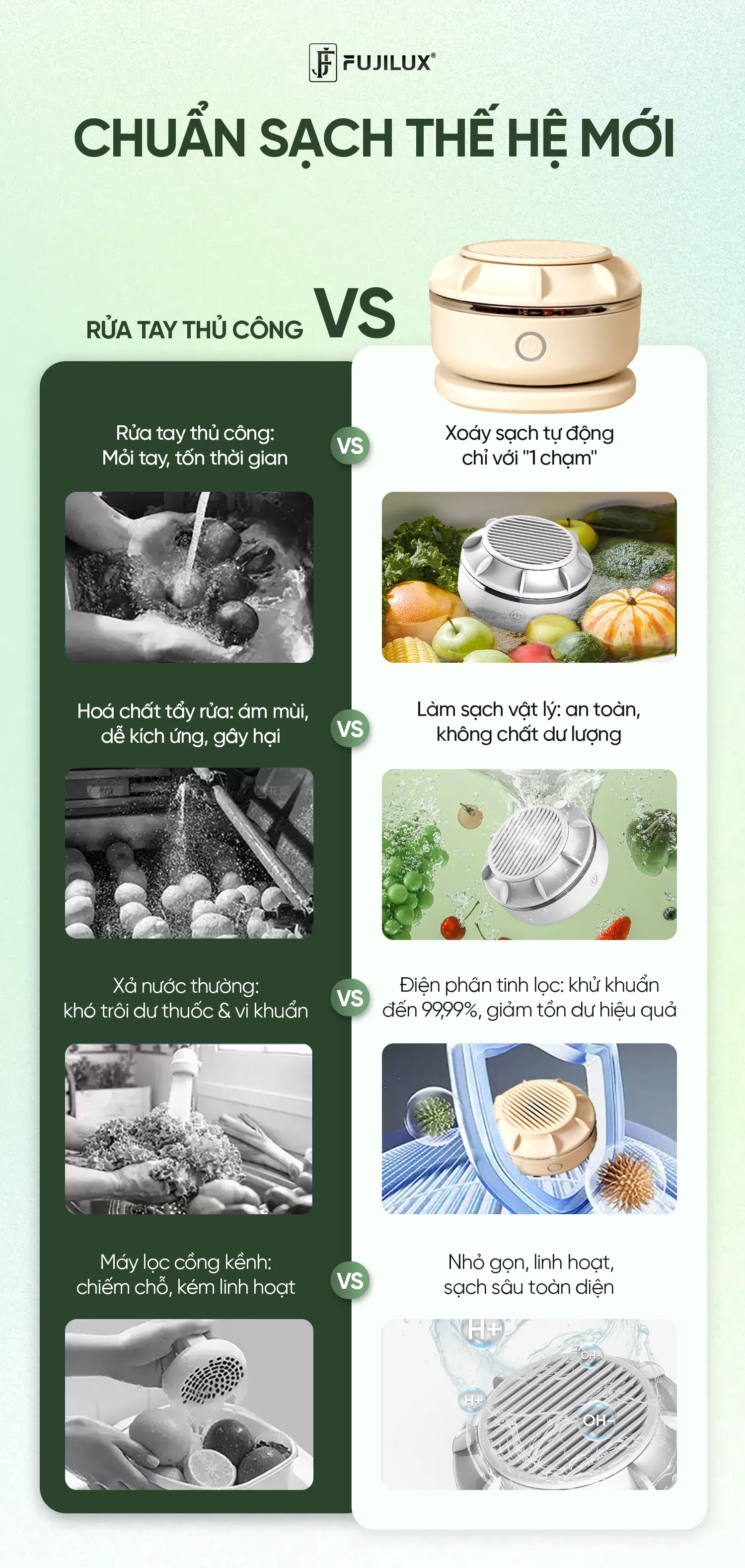 FUJILUX®

CHUẨN SẠCH THẾ HỆ MỚI

RỬA TAY THỦ CÔNG VS

Rửa tay thủ công: Mỏi tay, tốn thời gian

VS

Xoáy sạch tự động chỉ với "1 chạm"

Hoá chất tẩy rửa: ám mùi, dễ kích ứng, gây hại

VS

Làm sạch vật lý: an toàn, không chất dư lượng

Xả nước thường: khó trôi dư thuốc & vi khuẩn

VS

Điện phân tinh lọc: khử khuẩn đến 99,99%, giảm tồn dư hiệu quả

Máy lọc cồng kềnh: chiếm chỗ, kém linh hoạt

VS

Nhỏ gọn, linh hoạt, sạch sâu toàn diện

H+
OH-
H+
OH-